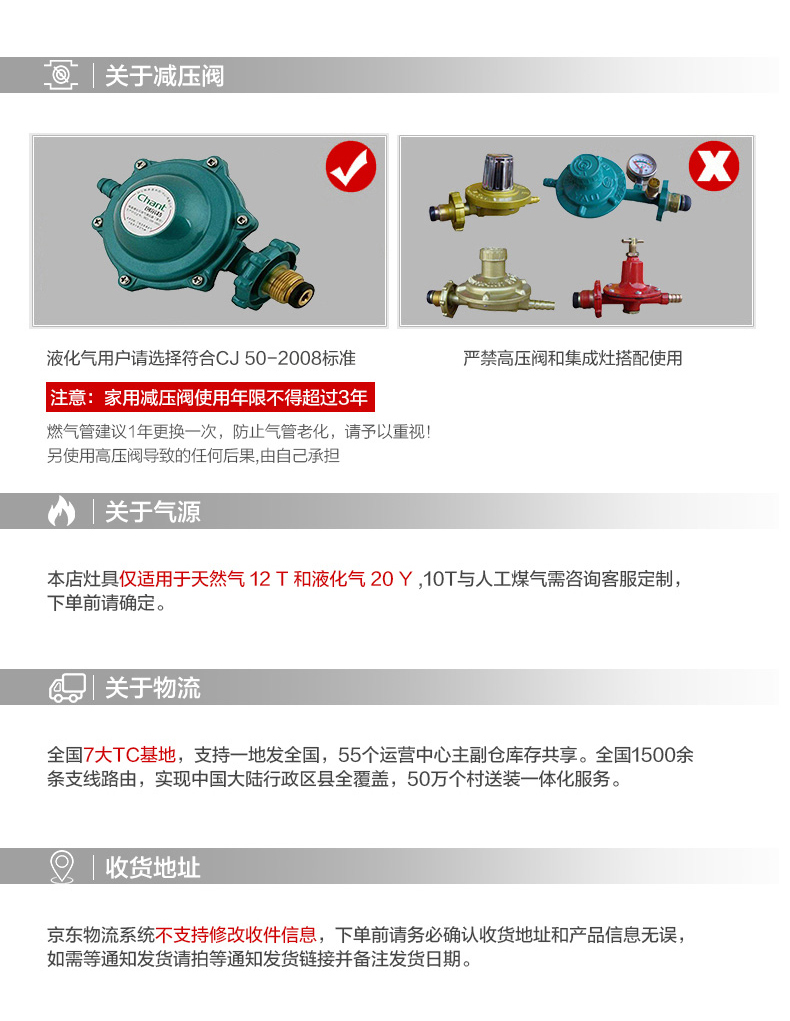 关于减压阀

Chant

液化气用户请选择符合CJ 50-2008标准

严禁高压阀和集成灶搭配使用

注意：家用减压阀使用年限不得超过3年

燃气管建议1年更换一次，防止气管老化，请予以重视！
另使用高压阀导致的任何后果,由自己承担

关于气源

本店灶具仅适用于天然气 12 T 和液化气 20 Y ,10T与人工煤气需咨询客服定制，下单前请确定。

关于物流

全国7大TC基地，支持一地发全国，55个运营中心主副仓库存共享。全国1500余条支线路由，实现中国大陆行政区县全覆盖，50万个村送装一体化服务。

收货地址

京东物流系统不支持修改收件信息，下单前请务必确认收货地址和产品信息无误，如需等通知发货请拍等通知发货链接并备注发货日期。